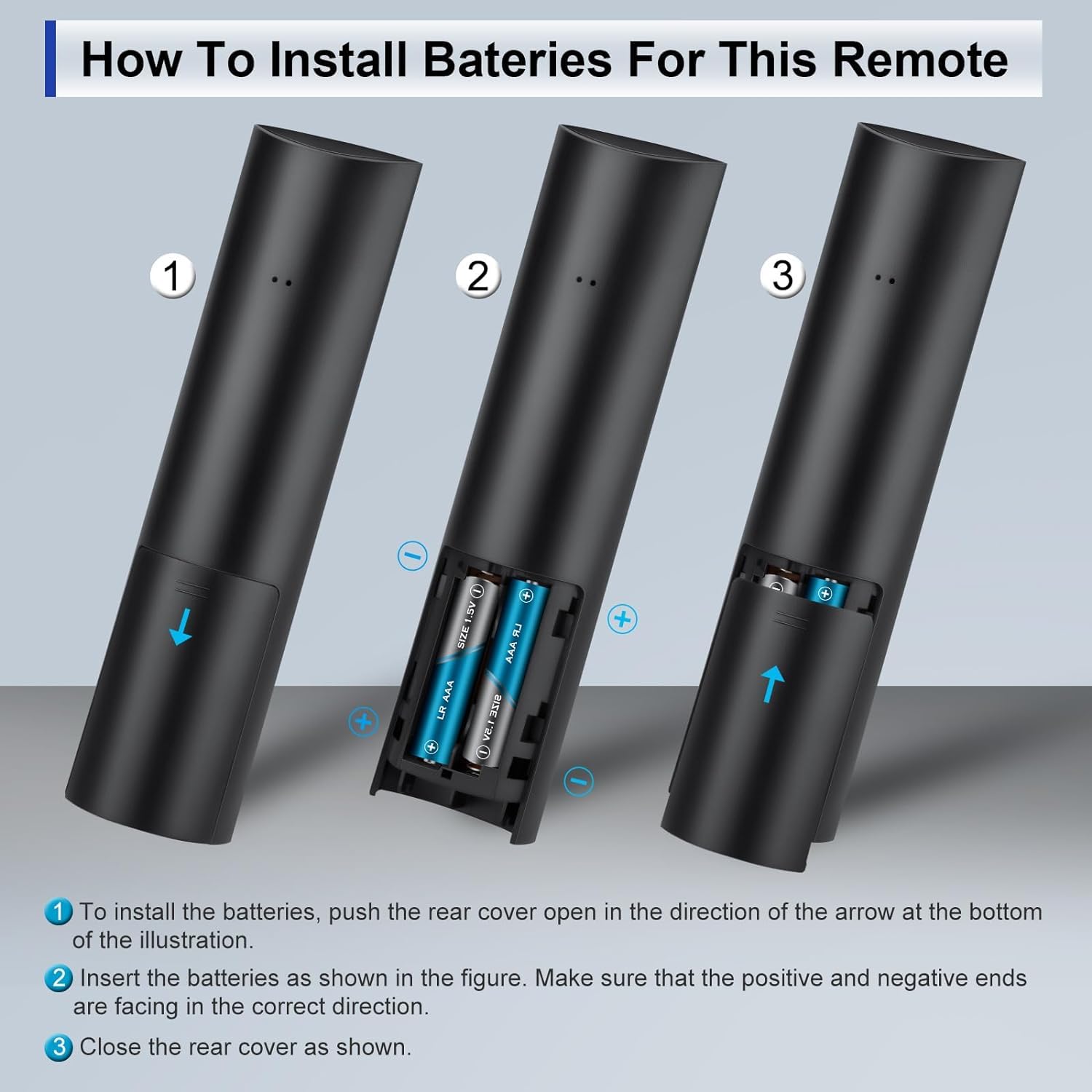 How To Install Bateries For This Remote

1

2

3

SIZE 1.5V

LR AAA

LR AAA

SIZE 1.5V

1 To install the batteries, push the rear cover open in the direction of the arrow at the bottom of the illustration.

2 Insert the batteries as shown in the figure. Make sure that the positive and negative ends are facing in the correct direction.

3 Close the rear cover as shown.