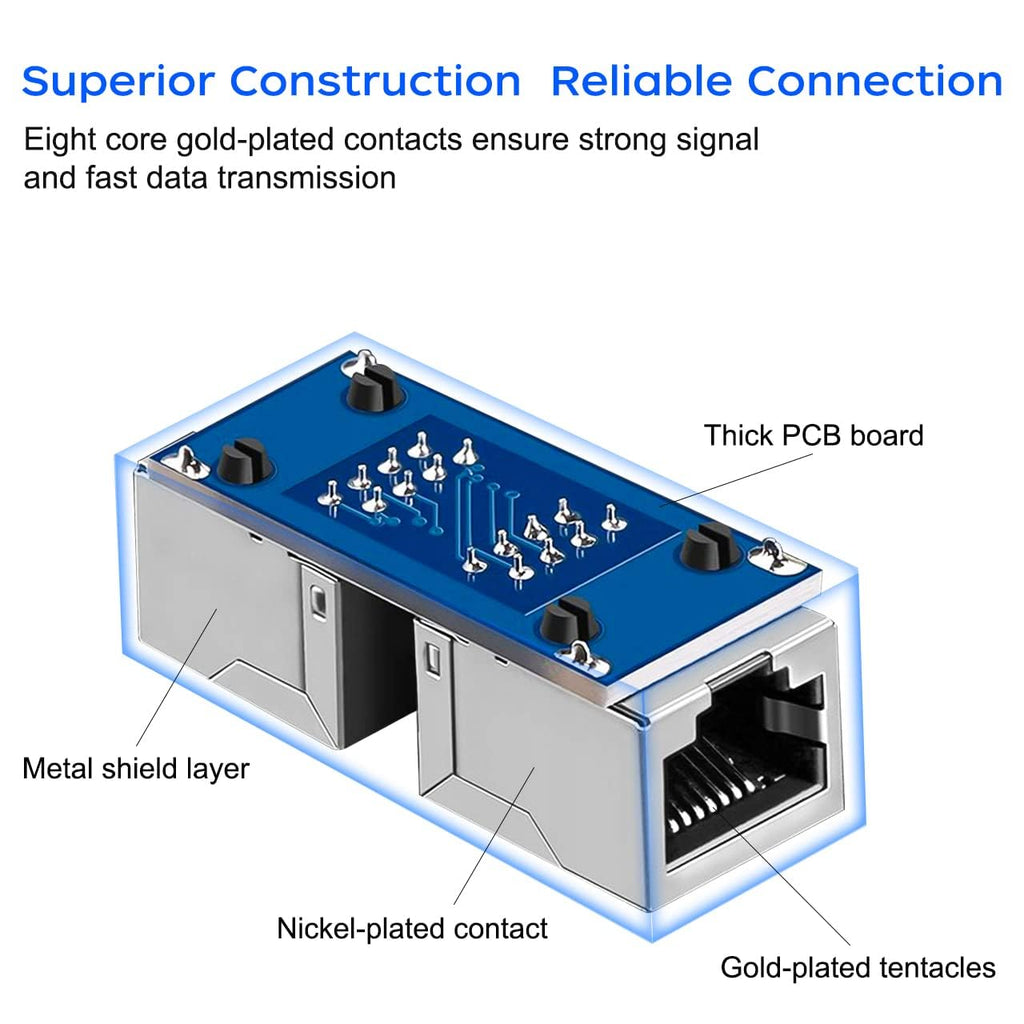 Superior Construction  Reliable Connection

Eight core gold-plated contacts ensure strong signal and fast data transmission

Thick PCB board

Metal shield layer

Nickel-plated contact

Gold-plated tentacles